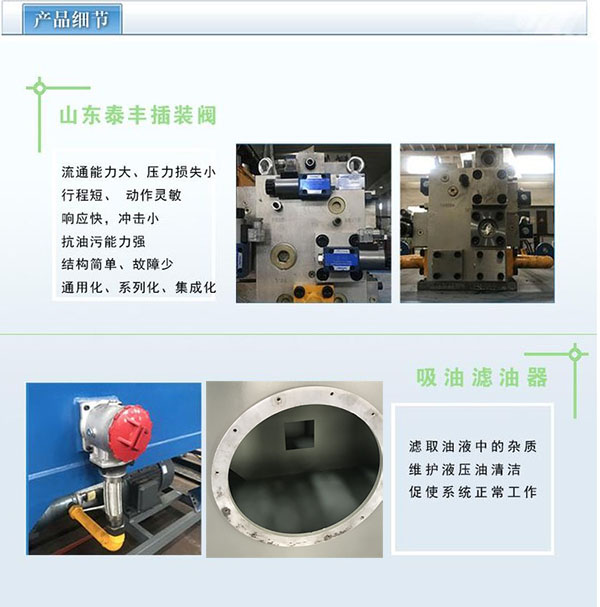 产品细节

山东泰丰插装阀

流通能力大、压力损失小
行程短、 动作灵敏
响应快，冲击小
抗油污能力强
结构简单、故障少
通用化、系列化、集成化

吸油滤油器

滤取油液中的杂质
维护液压油清洁
促使系统正常工作